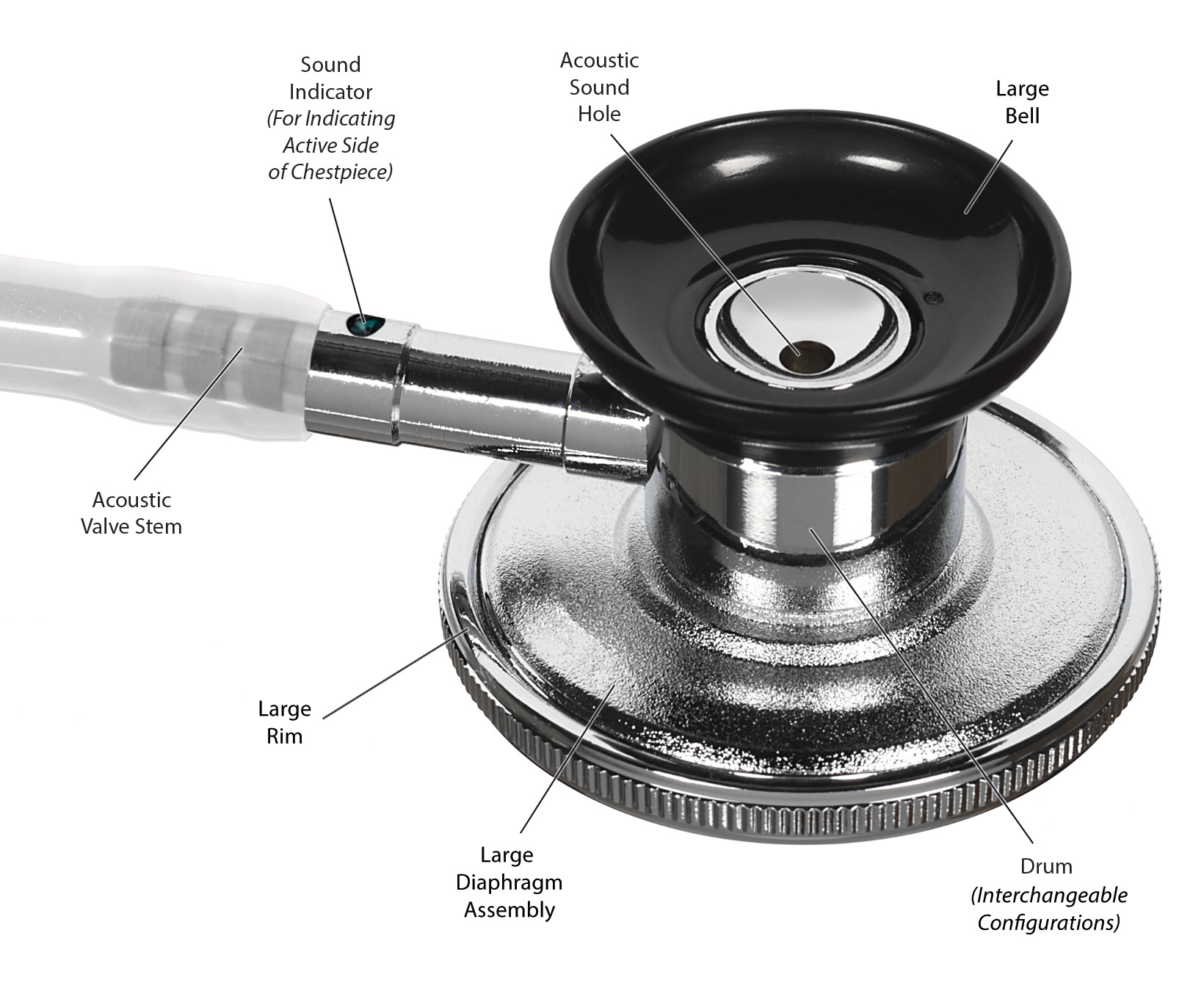 Sound Indicator (For Indicating Active Side of Chestpiece)

Acoustic Sound Hole

Large Bell

Acoustic Valve Stem

Large Rim

Large Diaphragm Assembly

Drum (Interchangeable Configurations)