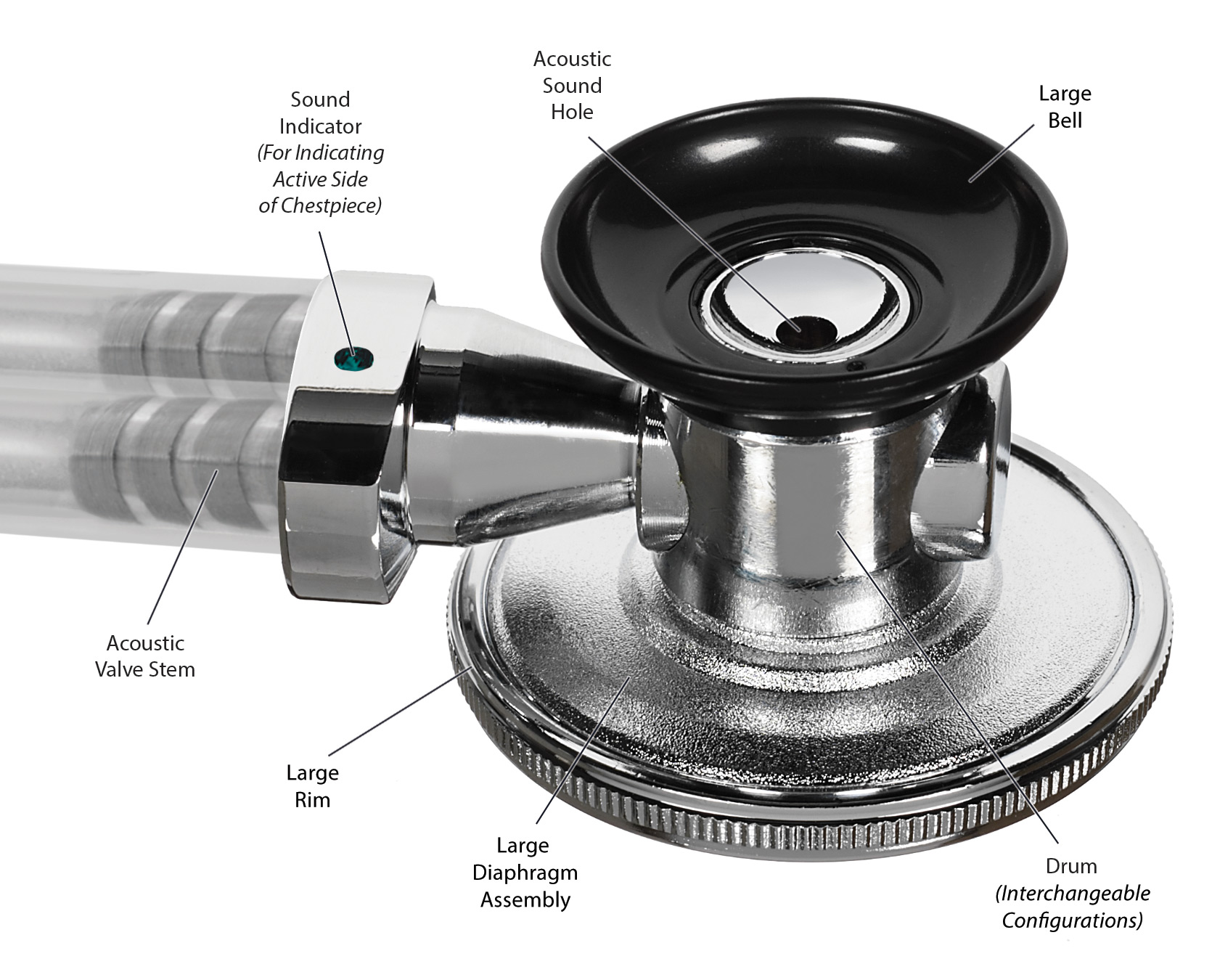 Sound Indicator
(For Indicating Active Side of Chestpiece)

Acoustic Sound Hole

Large Bell

Acoustic Valve Stem

Large Rim

Large Diaphragm Assembly

Drum
(Interchangeable Configurations)